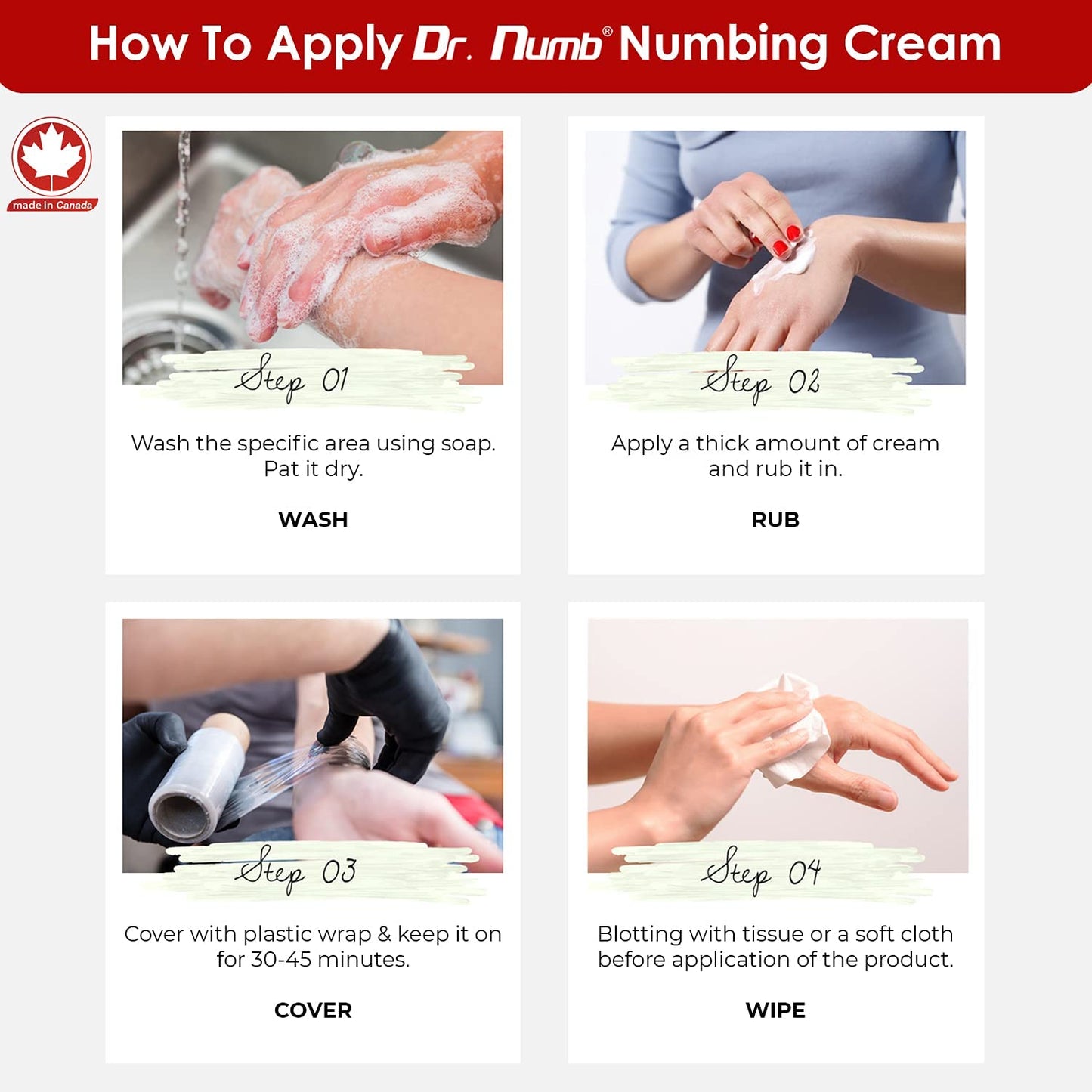 How To Apply Dr. Numb® Numbing Cream

made in Canada

Step 01

Wash the specific area using soap. Pat it dry.

WASH

Step 02

Apply a thick amount of cream and rub it in.

RUB

Step 03

Cover with plastic wrap & keep it on for 30-45 minutes.

COVER

Step 04

Blotting with tissue or a soft cloth before application of the product.

WIPE